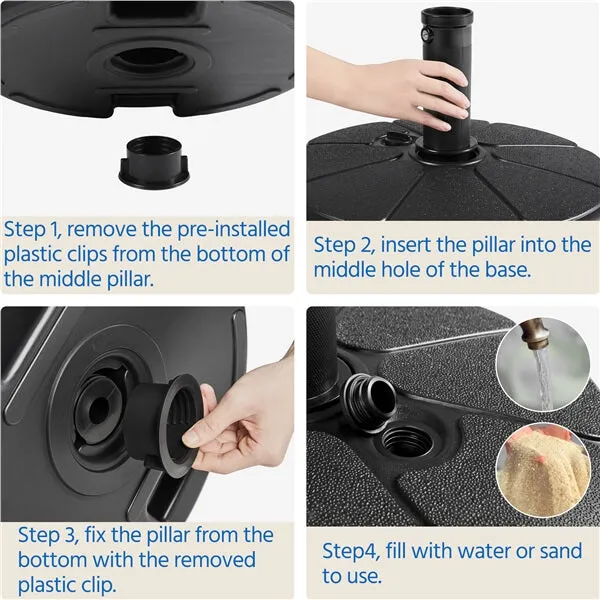 Step 1, remove the pre-installed plastic clips from the bottom of the middle pillar.

Step 2, insert the pillar into the middle hole of the base.

Step 3, fix the pillar from the bottom with the removed plastic clip.

Step4, fill with water or sand to use.